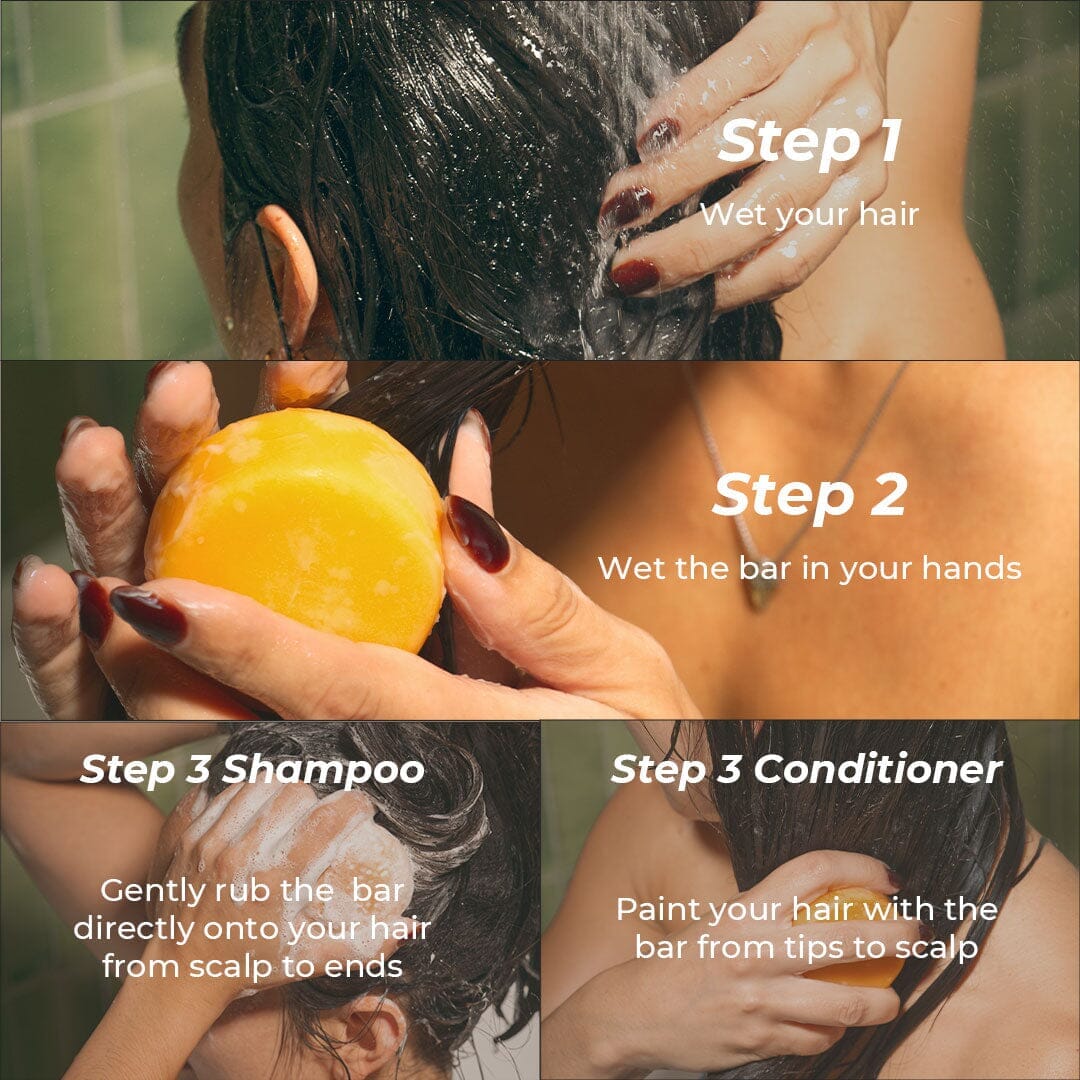 Step 1
Wet your hair

Step 2
Wet the bar in your hands

Step 3 Shampoo
Gently rub the bar directly onto your hair from scalp to ends

Step 3 Conditioner
Paint your hair with the bar from tips to scalp